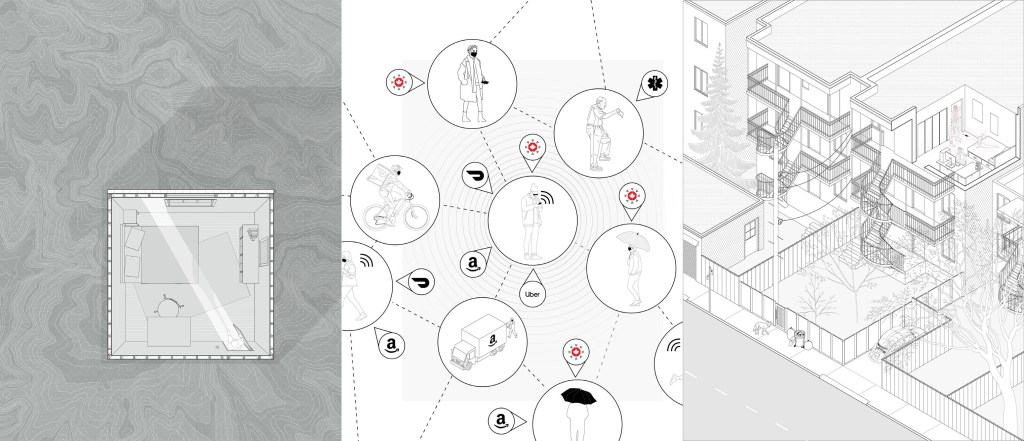 Uber